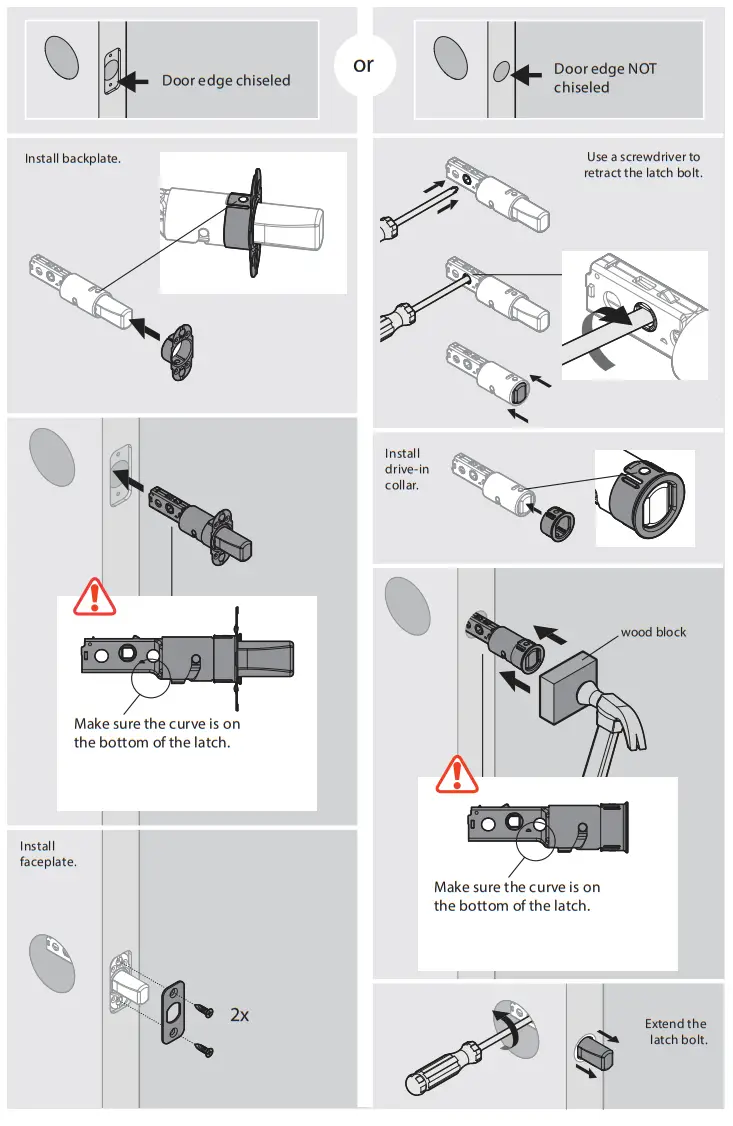 Door edge chiseled

or

Door edge NOT chiseled

Install backplate.

Make sure the curve is on the bottom of the latch.

Install faceplate.

2x

Use a screwdriver to retract the latch bolt.

Install drive-in collar.

wood block

Make sure the curve is on the bottom of the latch.

Extend the latch bolt.