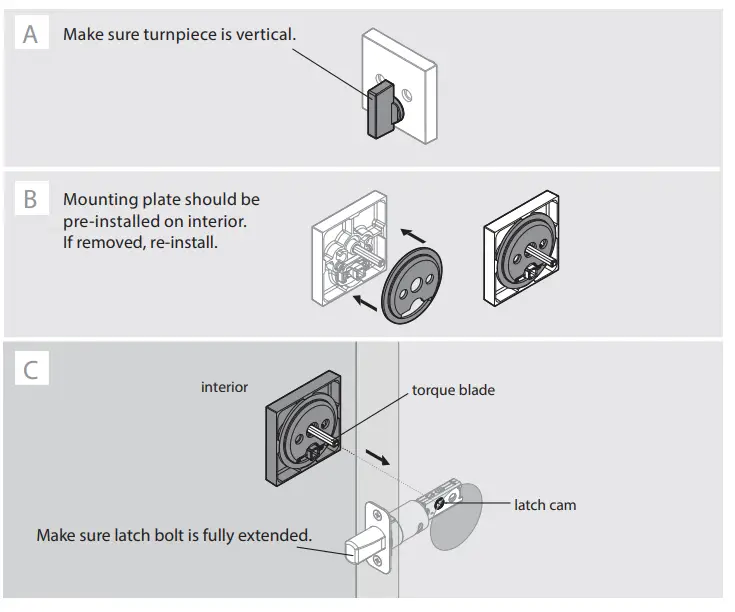 A

Make sure turnpiece is vertical.

B

Mounting plate should be pre-installed on interior. If removed, re-install.

C

interior

torque blade

latch cam

Make sure latch bolt is fully extended.