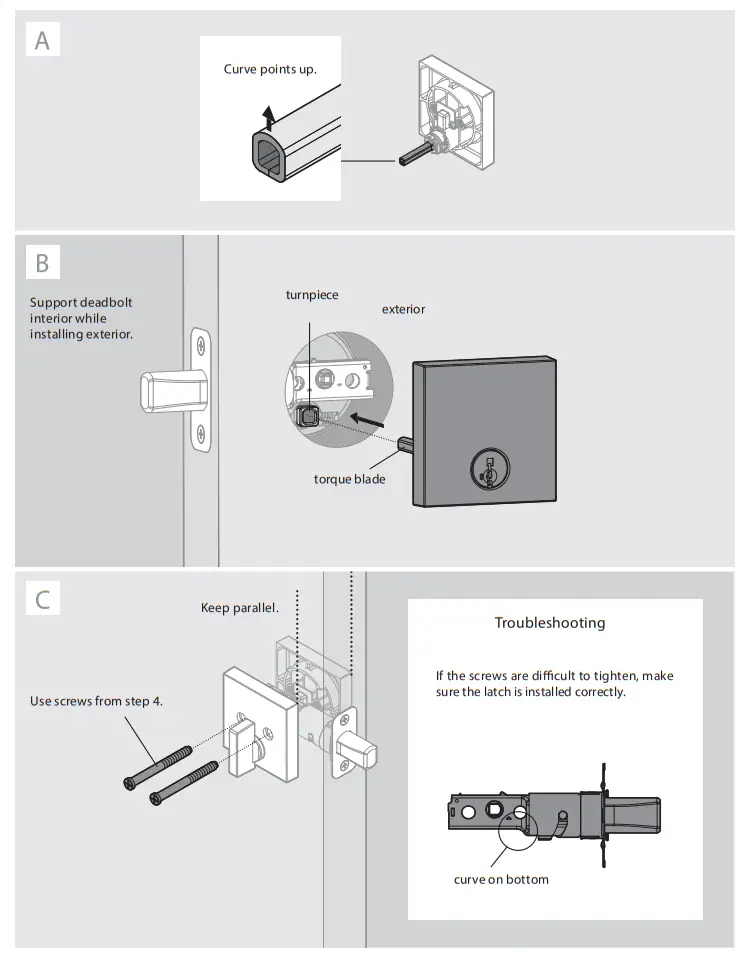 A

Curve points up.

B

Support deadbolt interior while installing exterior.

turnpiece

exterior

torque blade

C

Keep parallel.

Use screws from step 4.

Troubleshooting

If the screws are difficult to tighten, make sure the latch is installed correctly.

curve on bottom