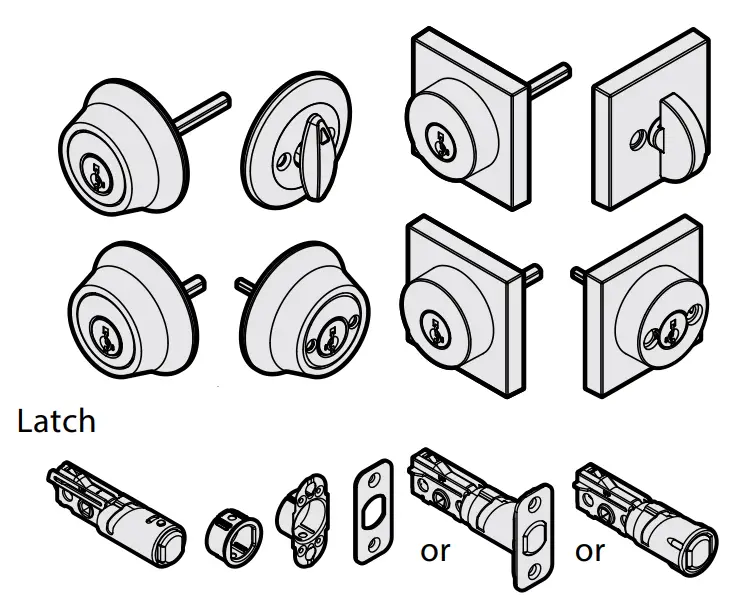 Latch

or

or