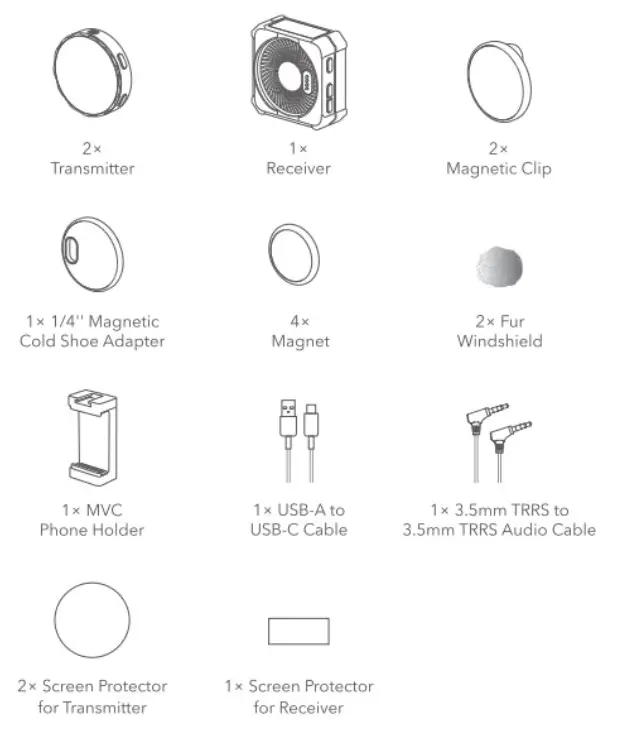 2×
Transmitter

1×
Receiver

2×
Magnetic Clip

1× 1/4'' Magnetic
Cold Shoe Adapter

4×
Magnet

2× Fur
Windshield

1× MVC
Phone Holder

1× USB-A to
USB-C Cable

1× 3.5mm TRRS to
3.5mm TRRS Audio Cable

2× Screen Protector
for Transmitter

1× Screen Protector
for Receiver