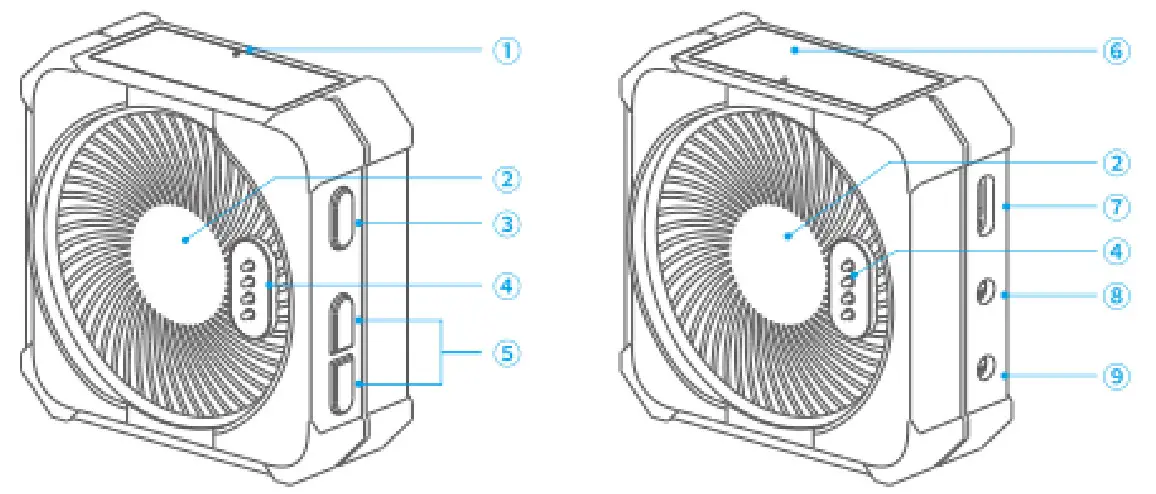 ①
②
③
④
⑤
⑥
②
⑦
④
⑧
⑨