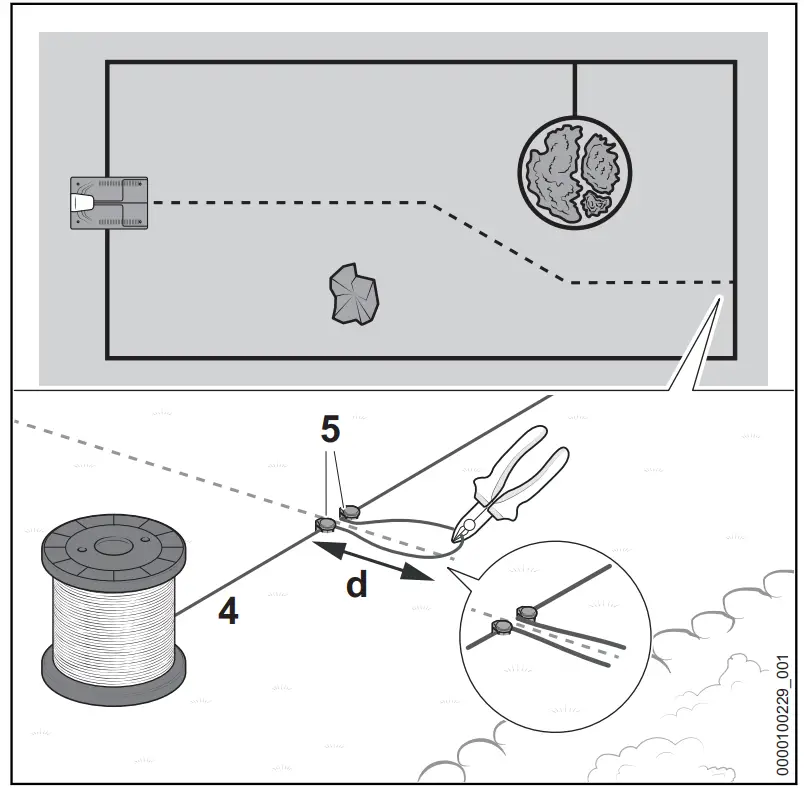 5
d
4
0000100229_001