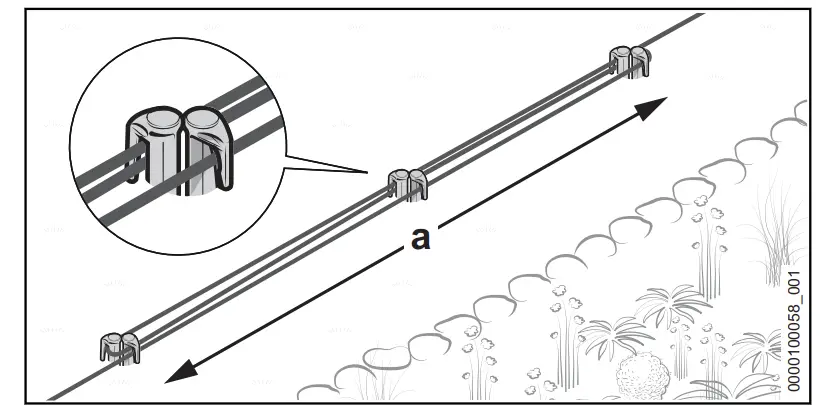 a

0000100058_001