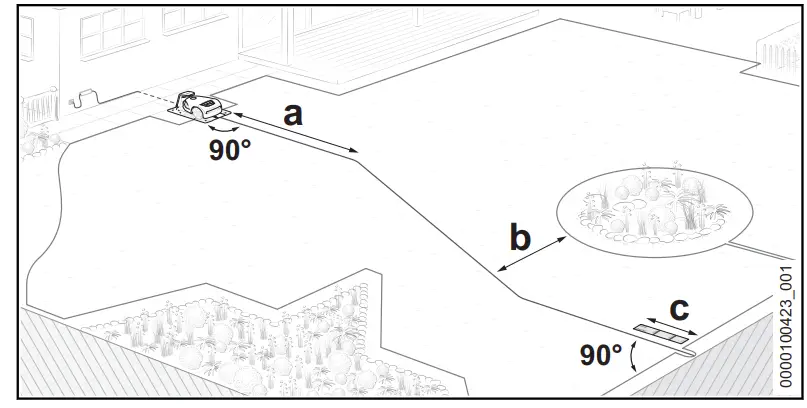 a
90°
b
c
90°
0000100423_001