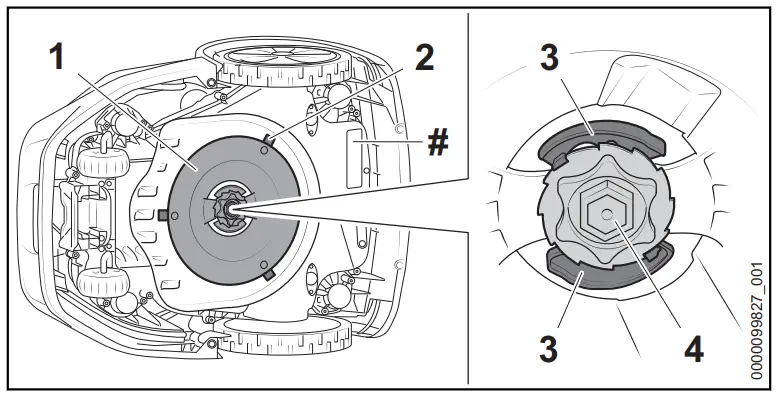 1
2
#
3
3
4
0000099827_001