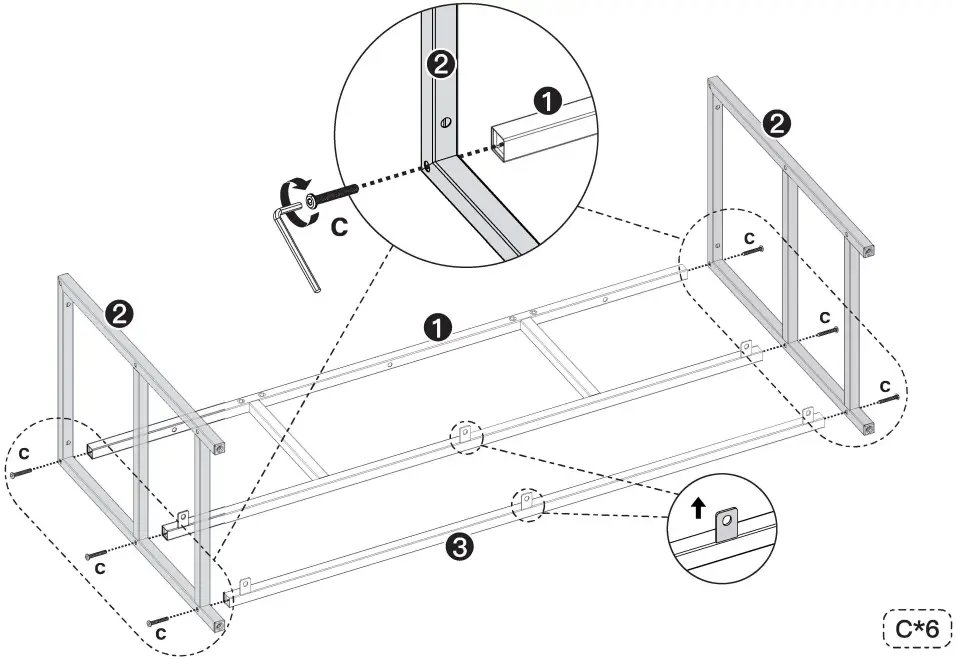 2
1
C
2
c
c
c
2
1
c
c
c
3
C*6