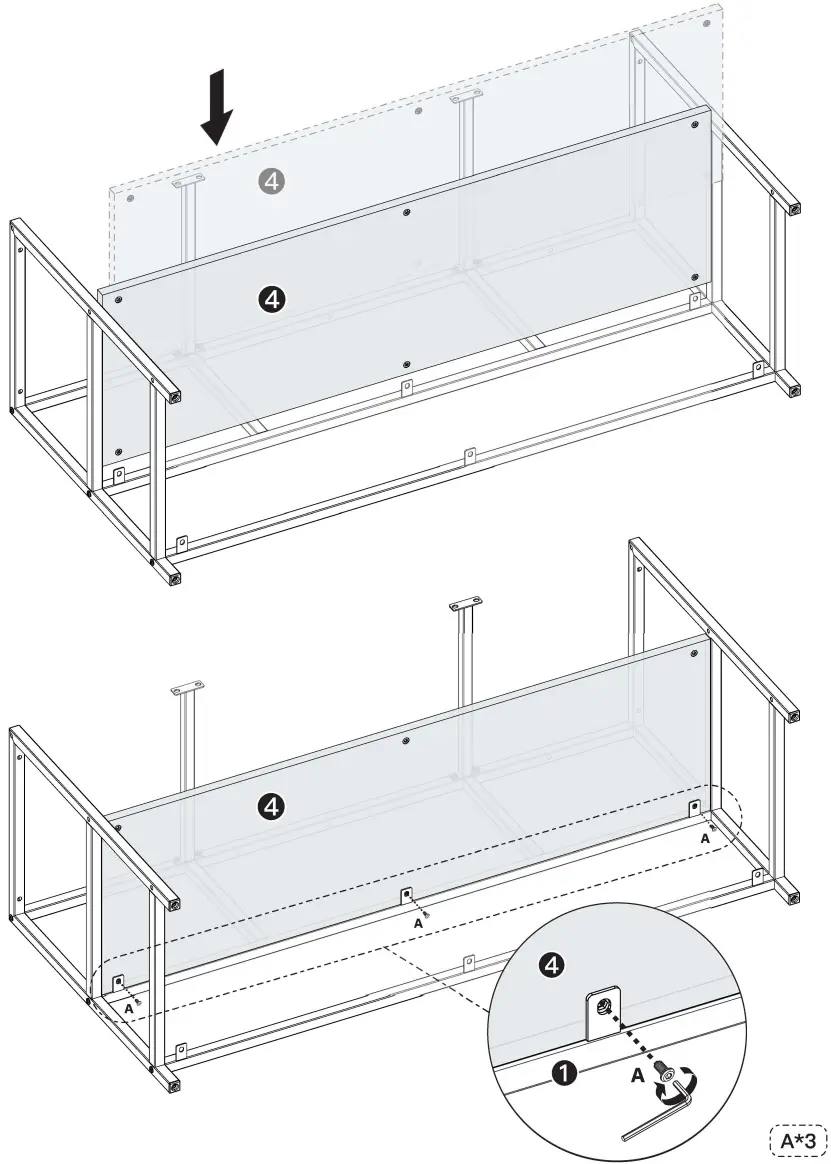 4
4
4
A
A
A
4
1
A
A*3