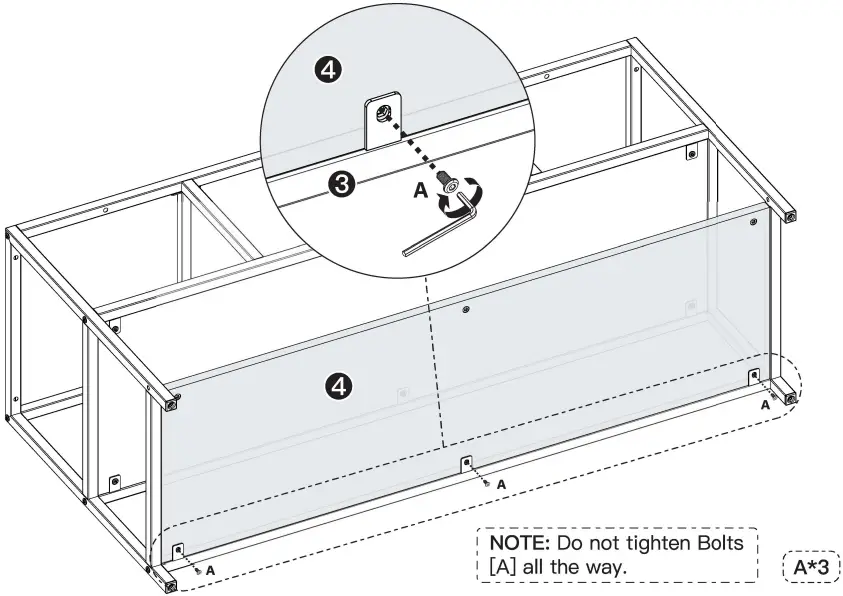 4

3

A

4

A

A

A

NOTE: Do not tighten Bolts [A] all the way.

A*3