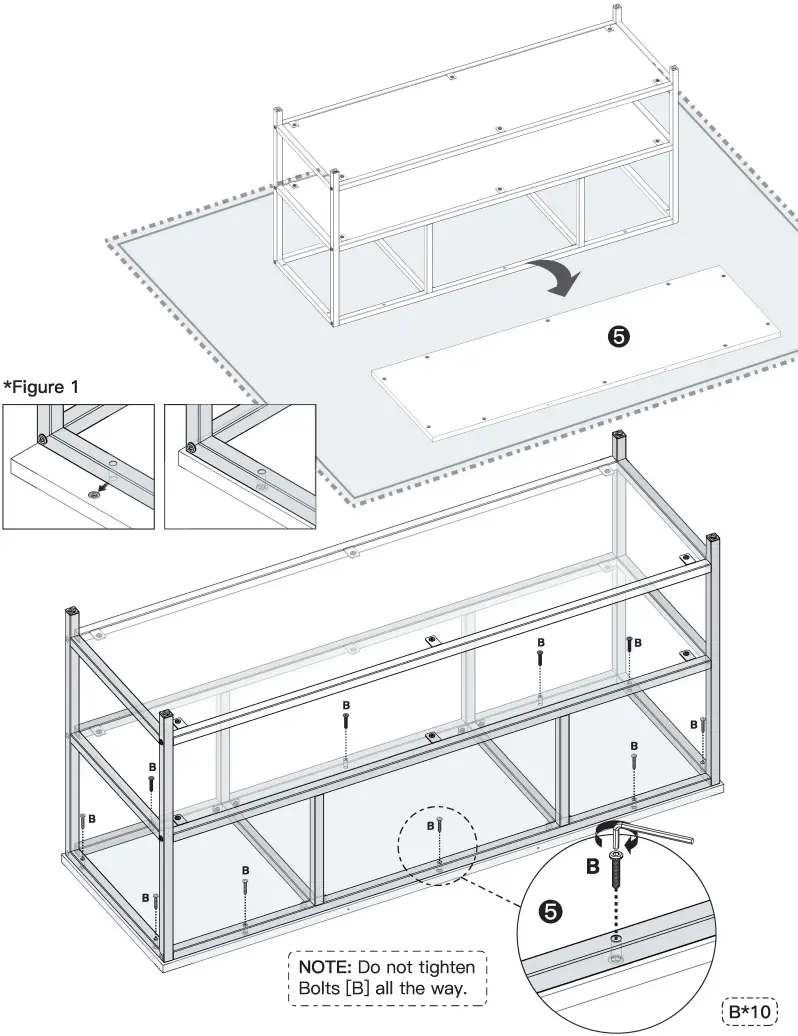 ❺

*Figure 1

B
B
B
B
B
B
B
B
B
B

B

❺

NOTE: Do not tighten Bolts [B] all the way.

B*10