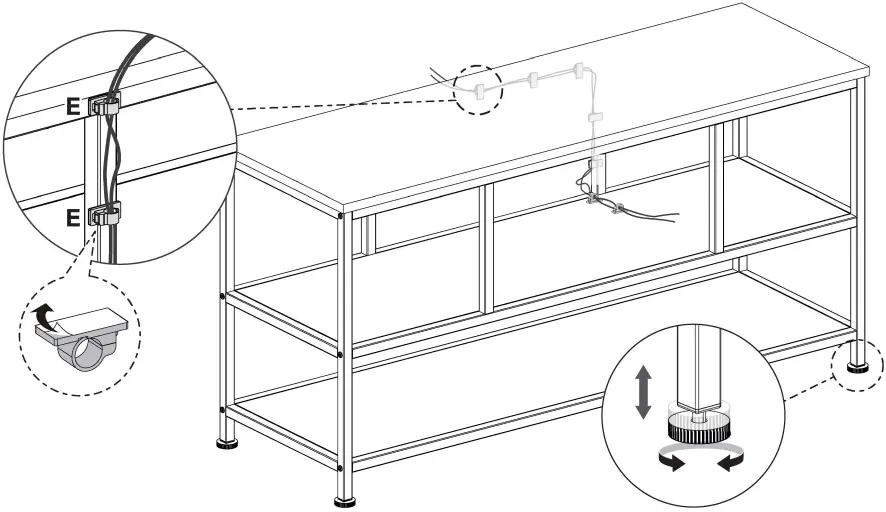 E

E