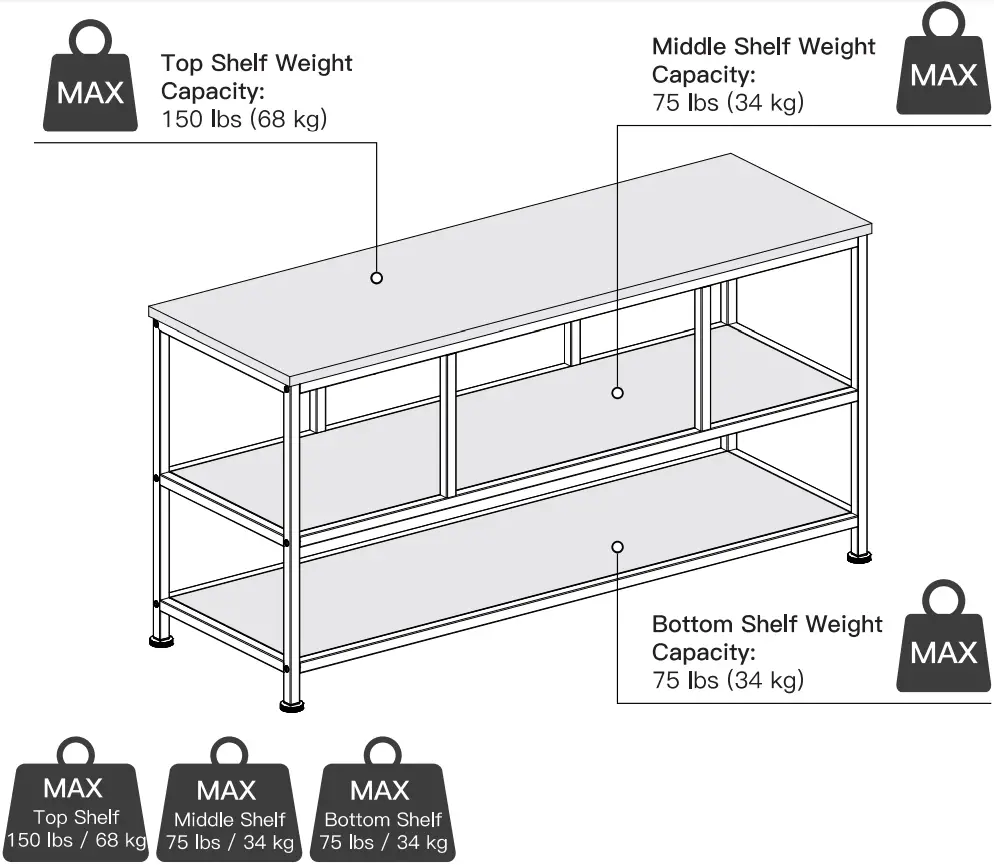 MAX

Top Shelf Weight Capacity:
150 lbs (68 kg)

Middle Shelf Weight Capacity:
75 lbs (34 kg)

MAX

Bottom Shelf Weight Capacity:
75 lbs (34 kg)

MAX

MAX
Top Shelf
150 lbs / 68 kg

MAX
Middle Shelf
75 lbs / 34 kg

MAX
Bottom Shelf
75 lbs / 34 kg