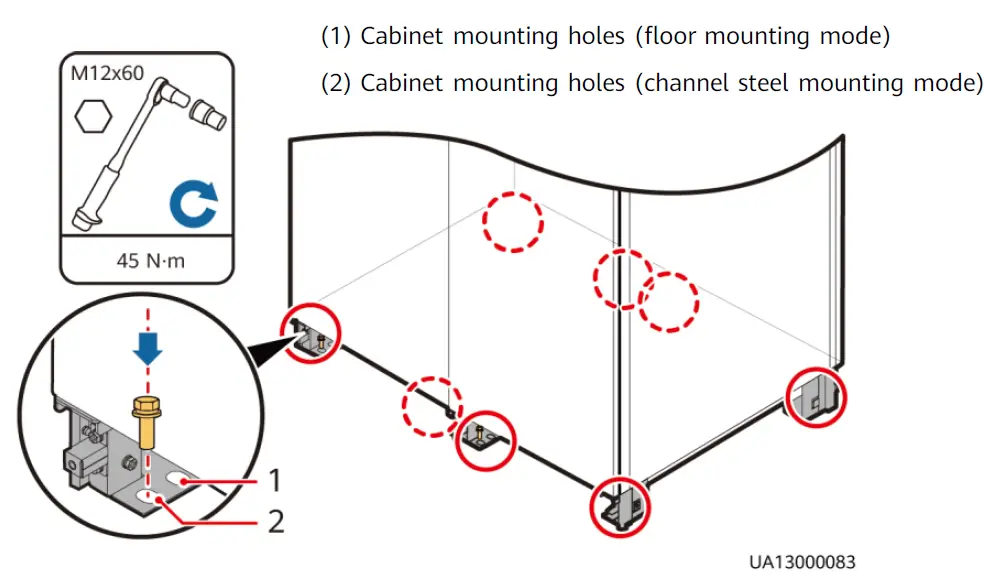 (1) Cabinet mounting holes (floor mounting mode)

(2) Cabinet mounting holes (channel steel mounting mode)

M12x60

45 N·m

1

2

UA13000083