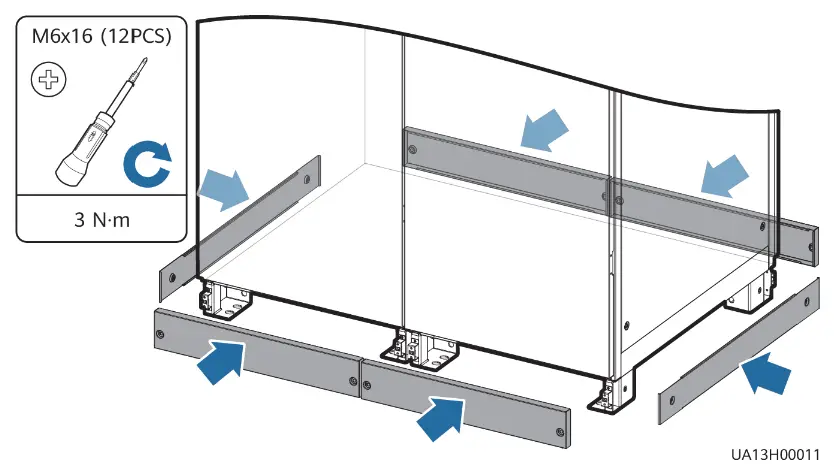 M6x16 (12PCS)

3 N·m

UA13H00011