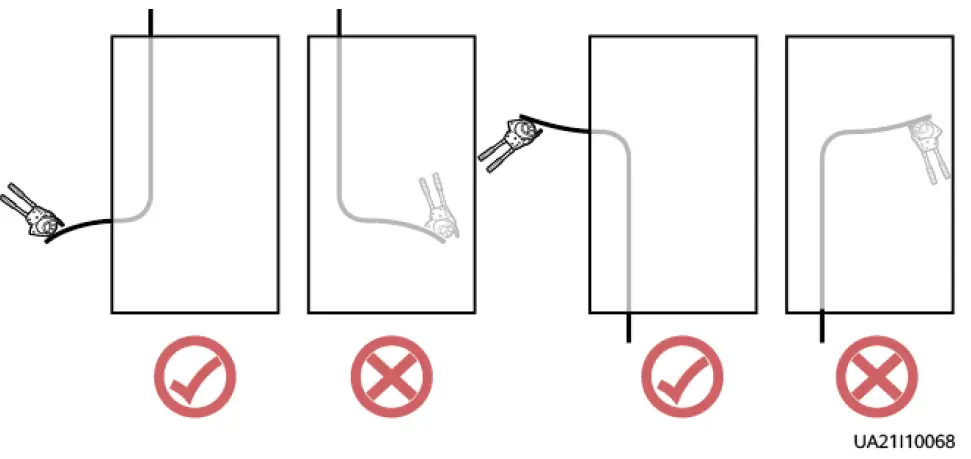 UA21I10068