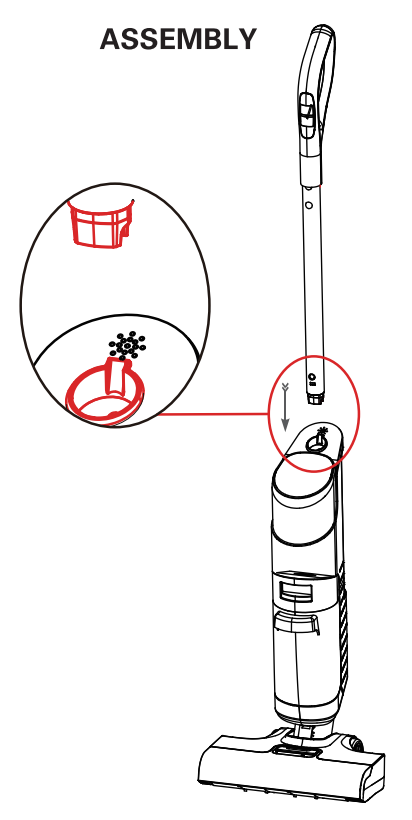 ASSEMBLY