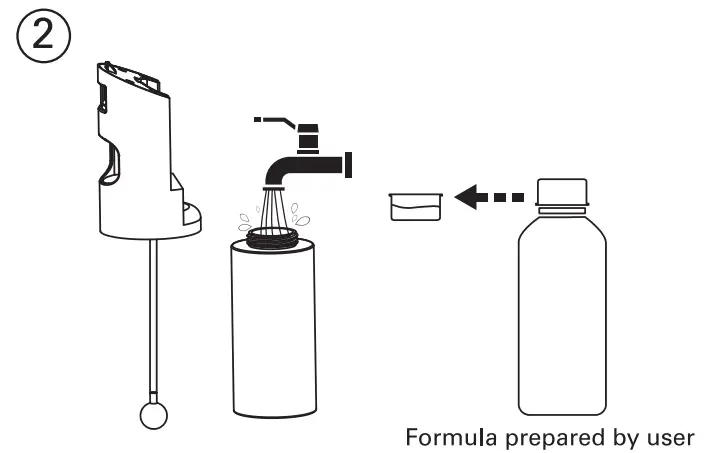 ②

Formula prepared by user