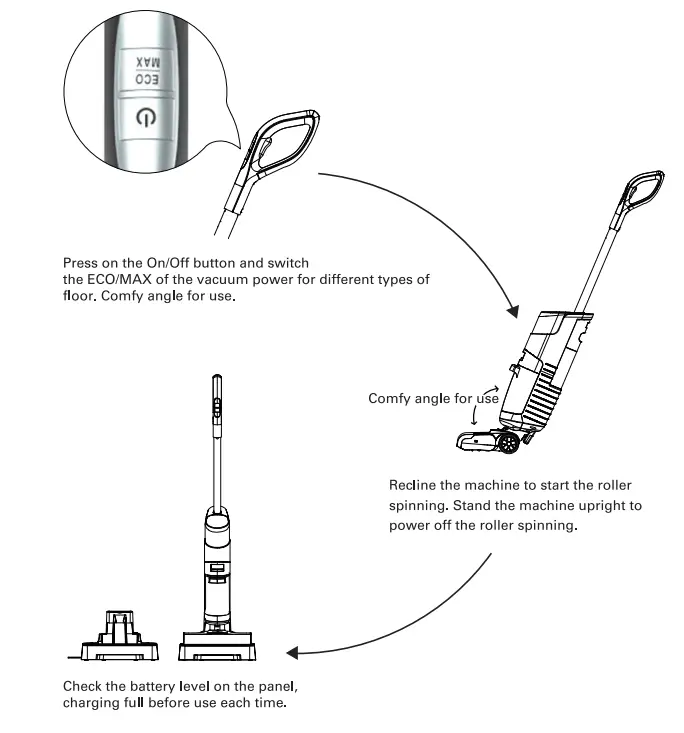 ECO
MAX

Press on the On/Off button and switch the ECO/MAX of the vacuum power for different types of floor. Comfy angle for use.

Comfy angle for use

Recline the machine to start the roller spinning. Stand the machine upright to power off the roller spinning.

Check the battery level on the panel, charging full before use each time.