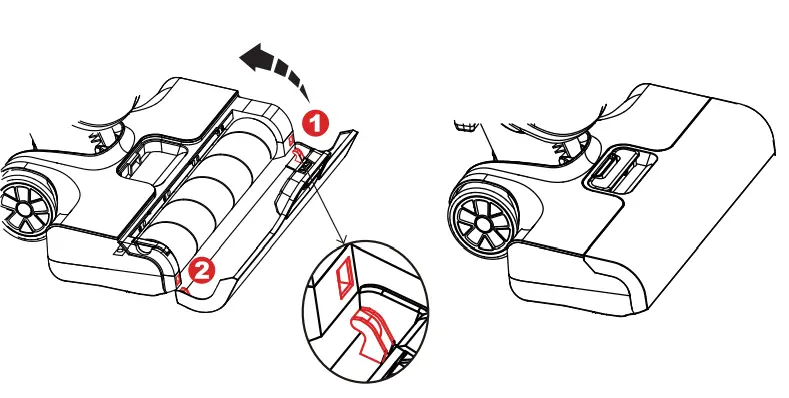 1
2