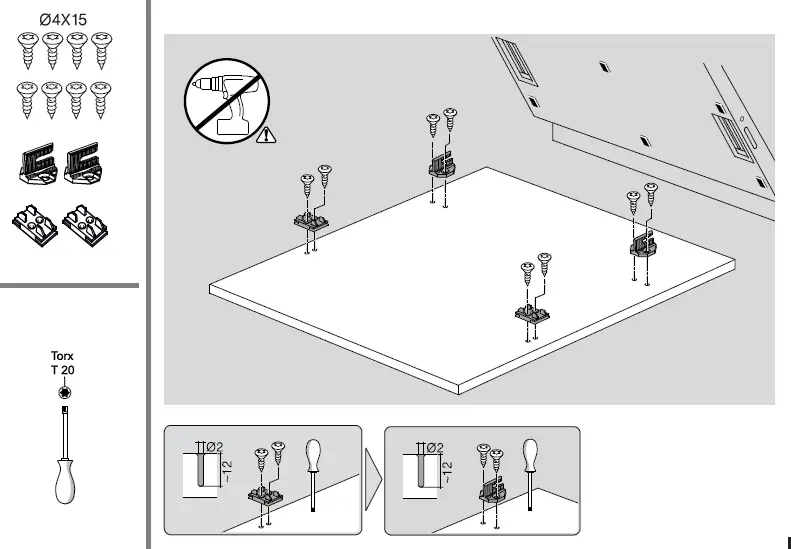 Ø4X15

Torx
T 20

Ø2
~12

Ø2
~12