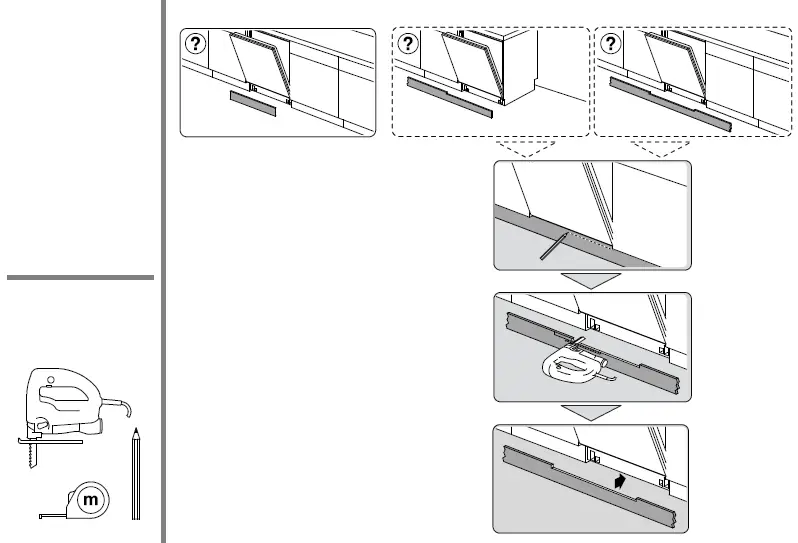 ?

?

?

m