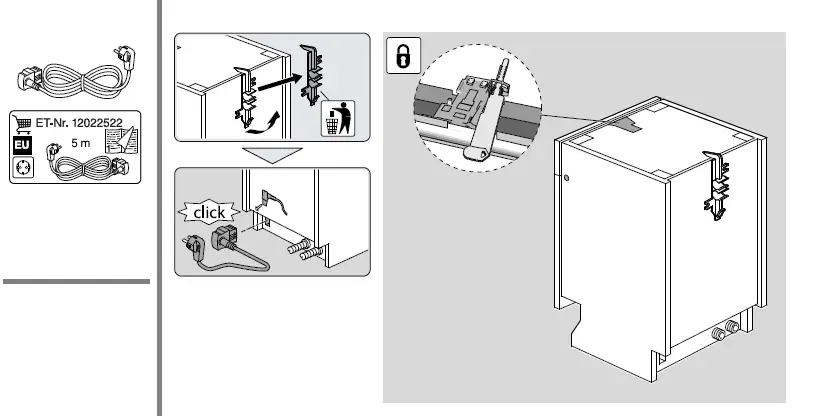 ET-Nr. 12022522
EU
5 m
click