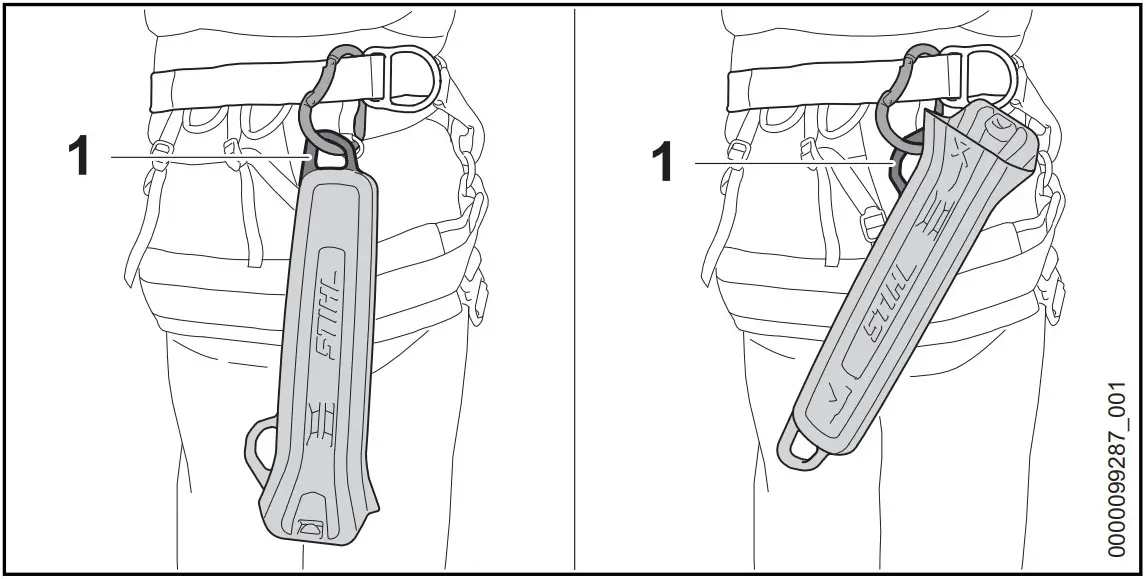 1

STIHL

1

STIHL

0000099287_001