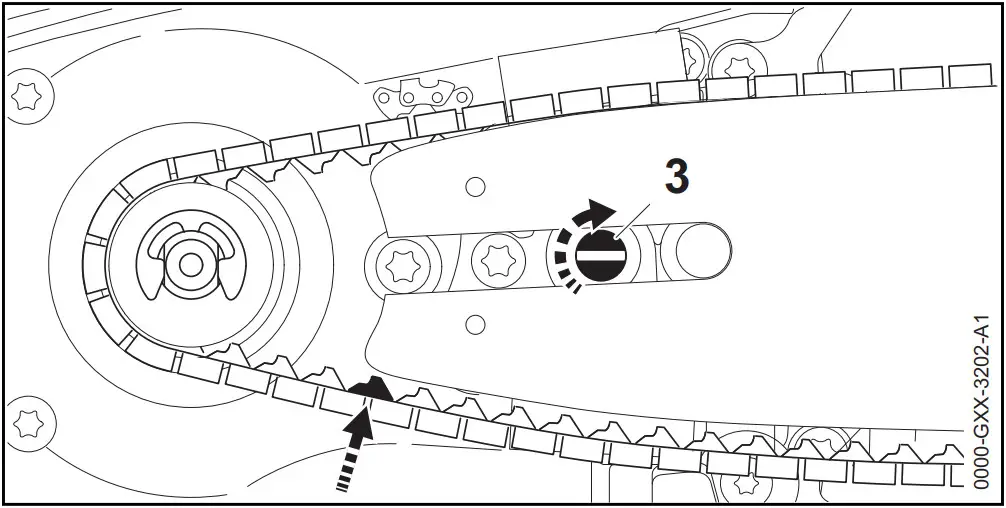 3

0000-GXX-3202-A1