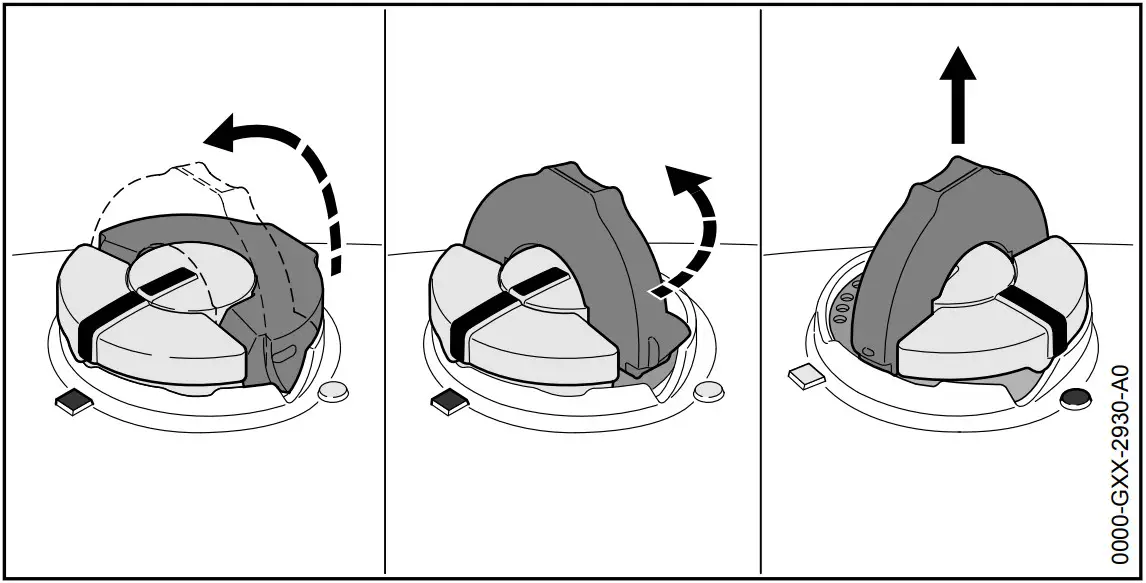 0000-GXX-2930-A0