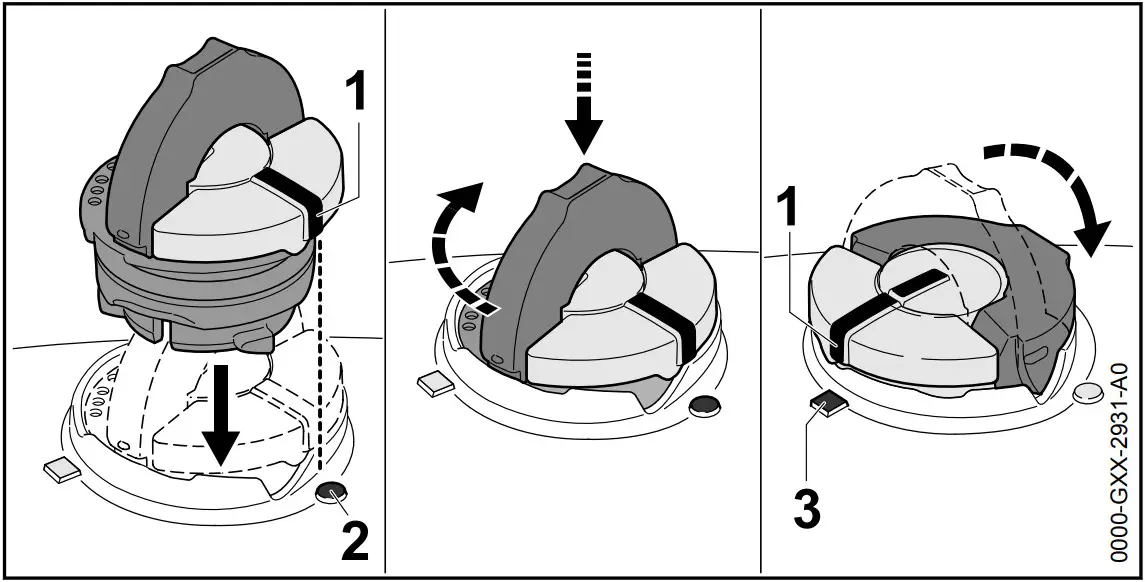 1
2
1
3
0000-GXX-2931-A0