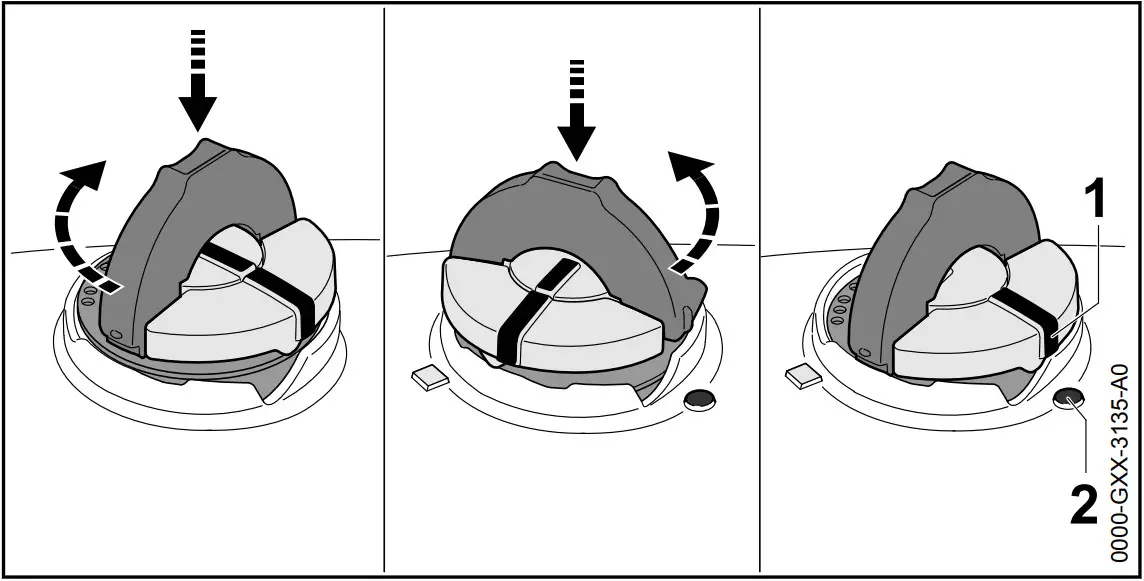 1
2
0000-GXX-3135-A0