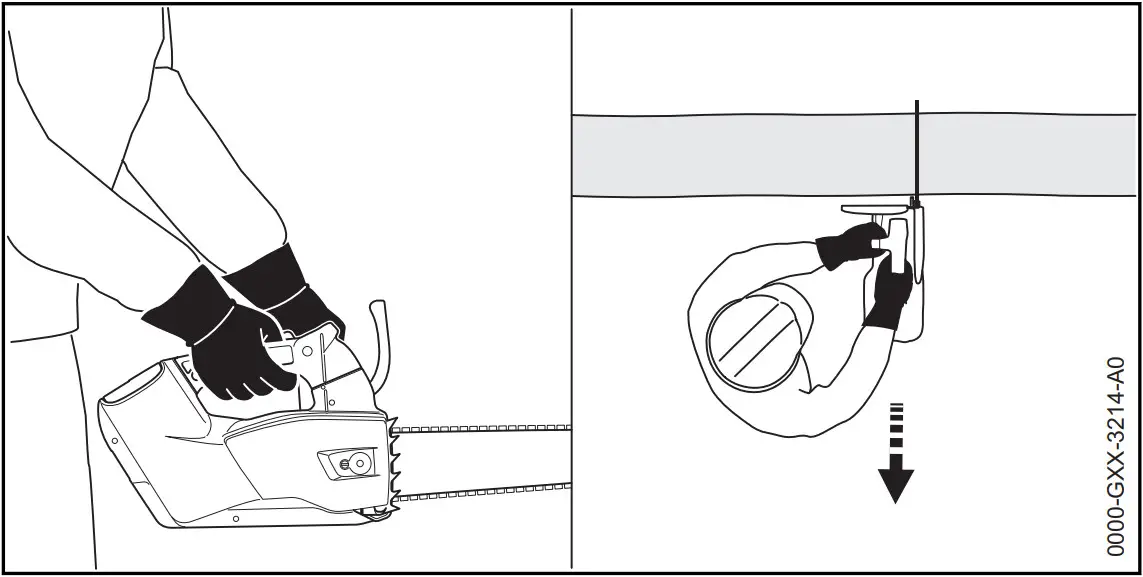 0000-GXX-3214-A0