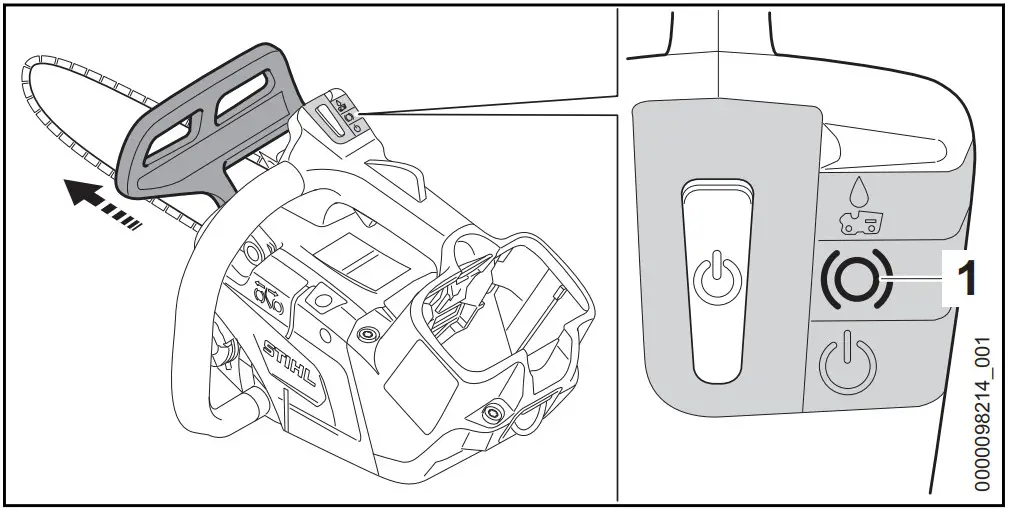 STIHL

1

0000098214_001