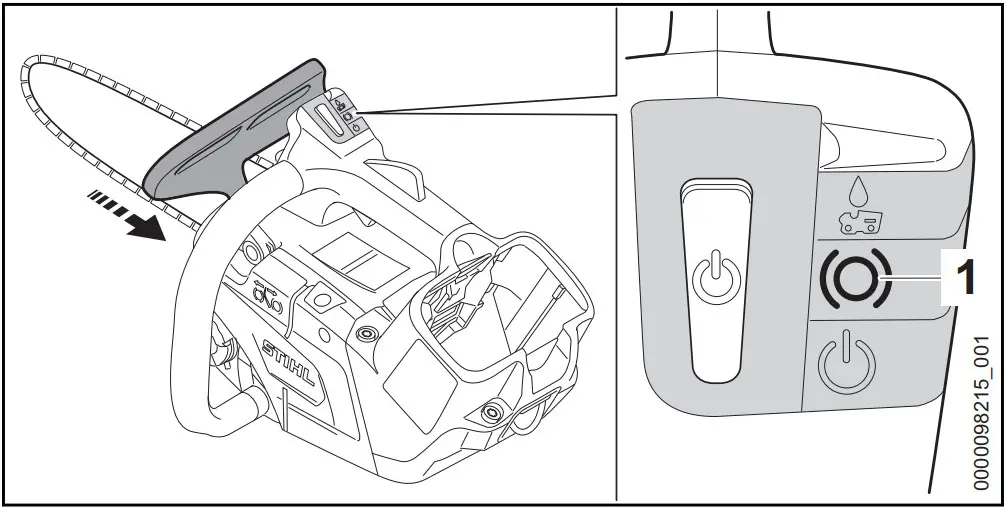 STIHL

1

0000098215_001