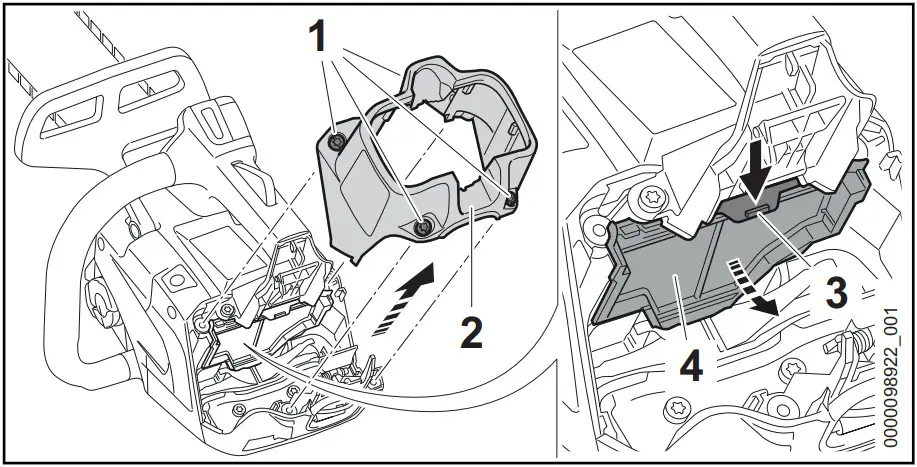 1
2
3
4
0000098922_001