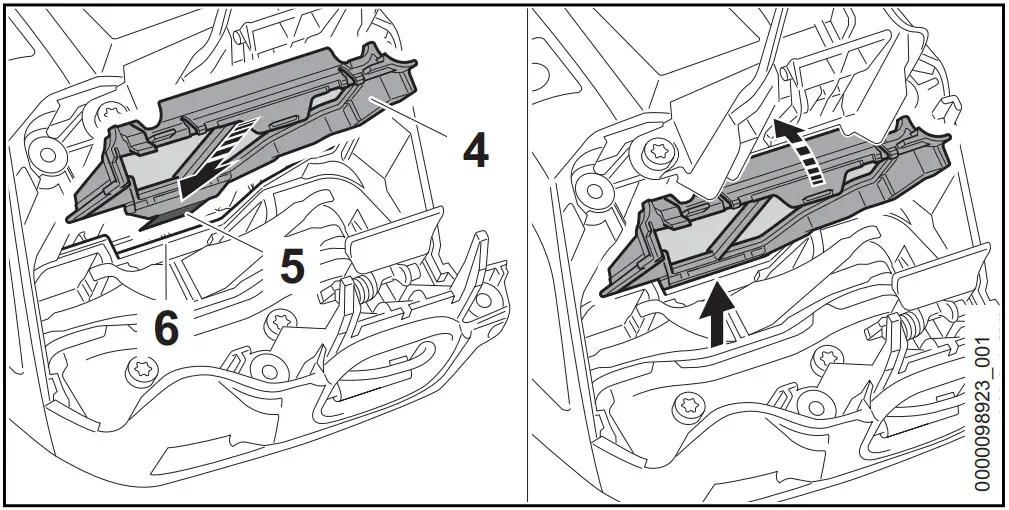 4
5
6
0000098923_001