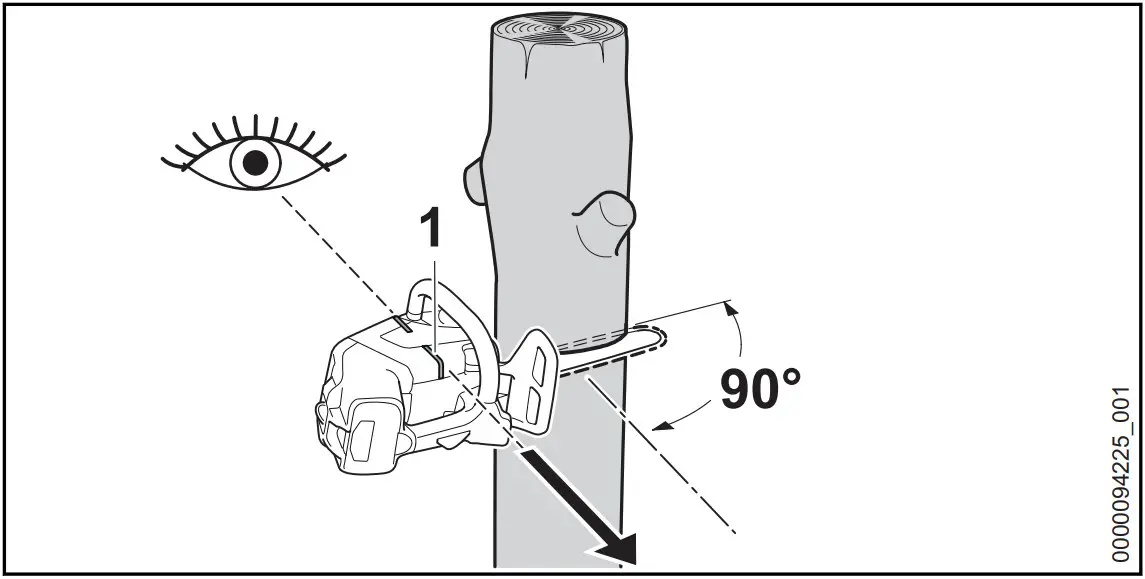 1
90°
0000094225_001