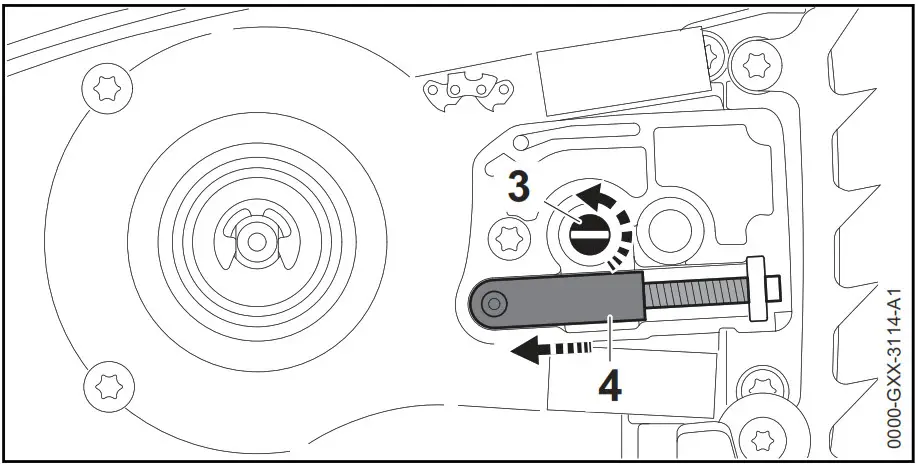 3
4
0000-GXX-3114-A1