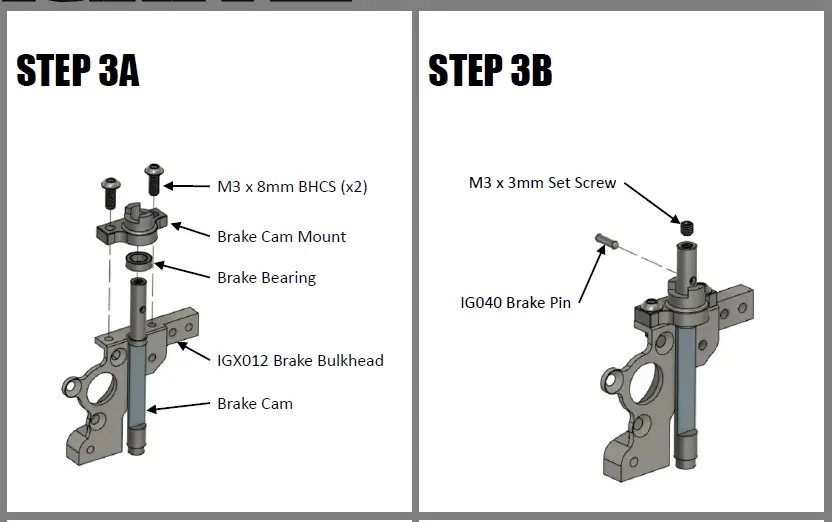 STEP 3A

M3 x 8mm BHCS (x2)

Brake Cam Mount

Brake Bearing

IGX012 Brake Bulkhead

Brake Cam

STEP 3B

M3 x 3mm Set Screw

IG040 Brake Pin