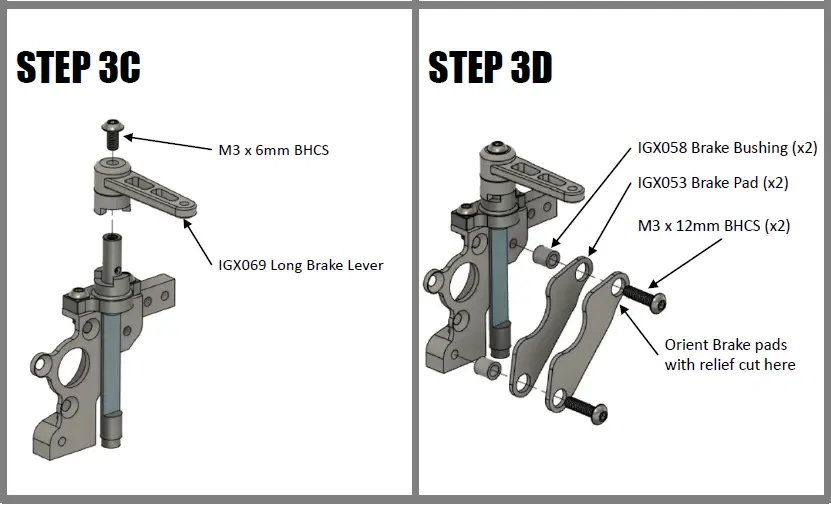 STEP 3C

M3 x 6mm BHCS

IGX069 Long Brake Lever

STEP 3D

IGX058 Brake Bushing (x2)

IGX053 Brake Pad (x2)

M3 x 12mm BHCS (x2)

Orient Brake pads with relief cut here