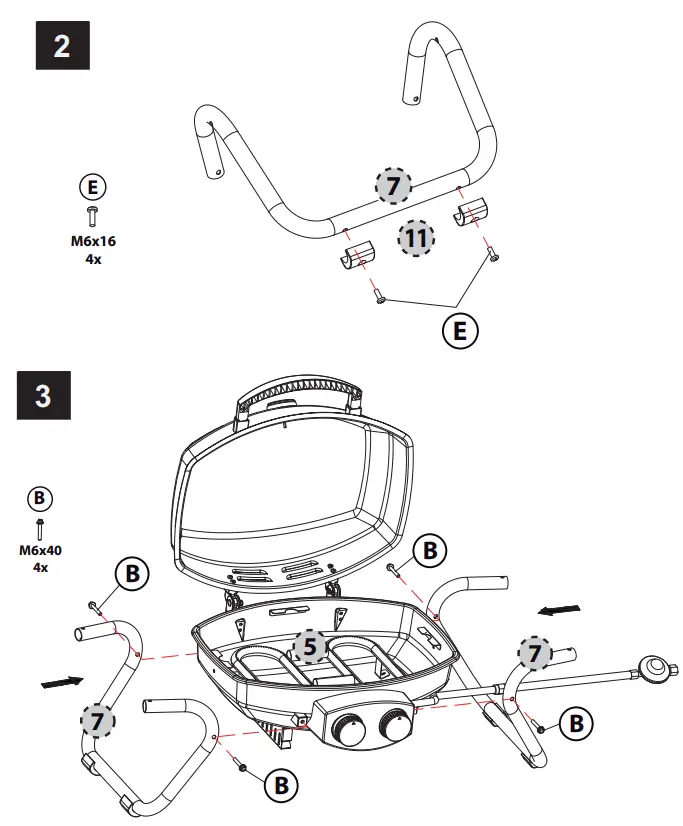 2

E
M6x16
4x

7
11
E

3

B
M6x40
4x

B
B
5
7
7
B
B