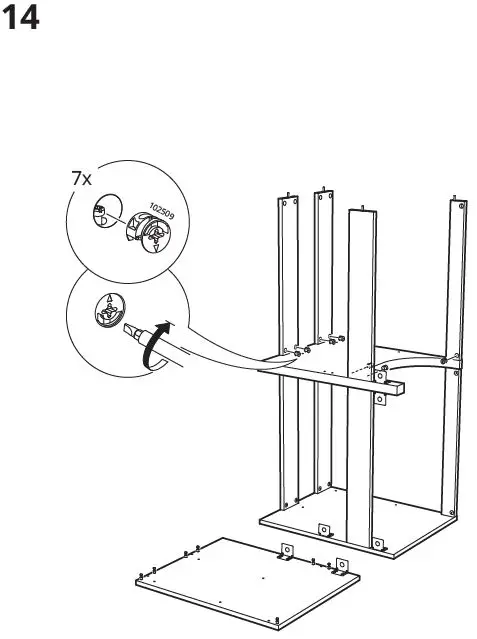 14

7x

102509