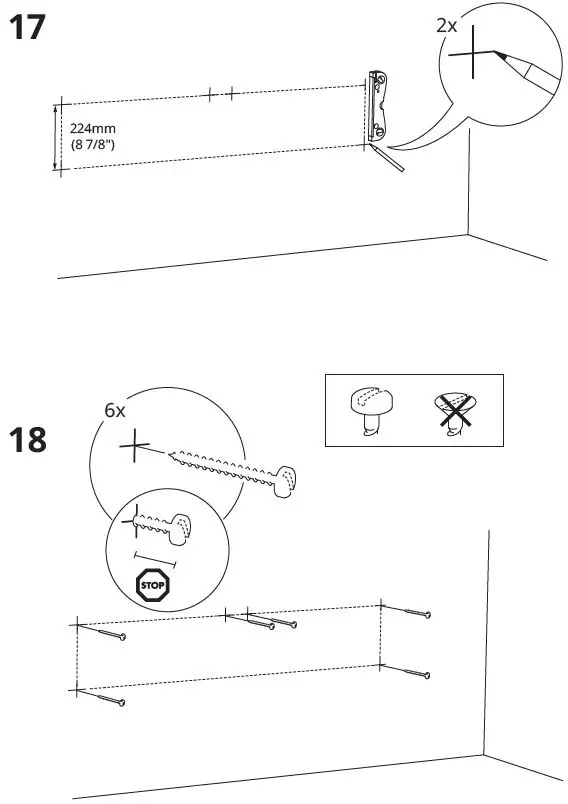 17

2x

224mm
(8 7/8")

18

6x

STOP