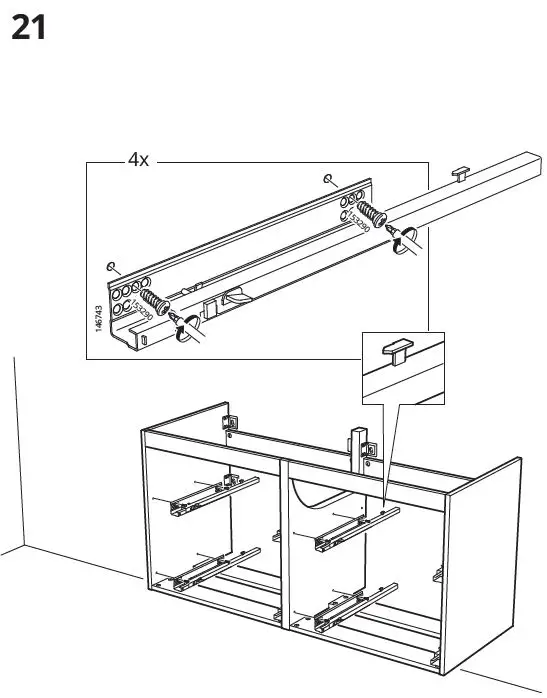 21

4x

153290

153290

146743