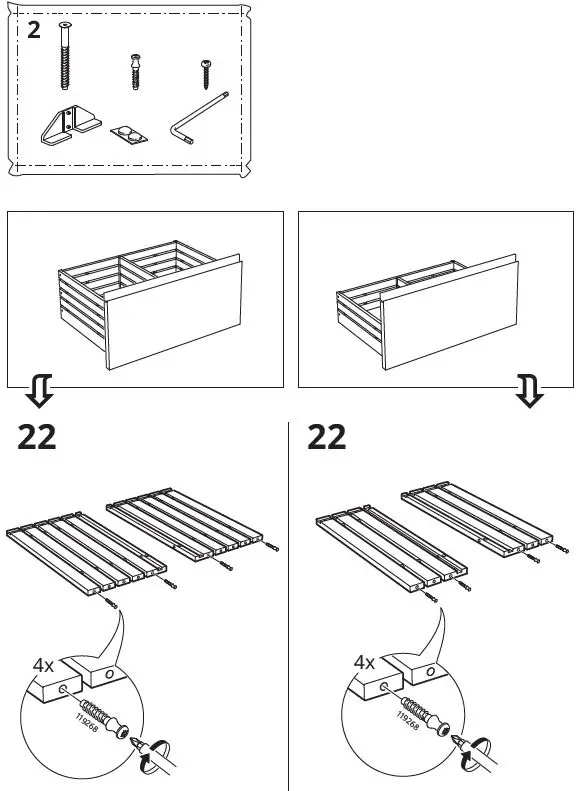 2

22

4x

119268

22

4x

119268