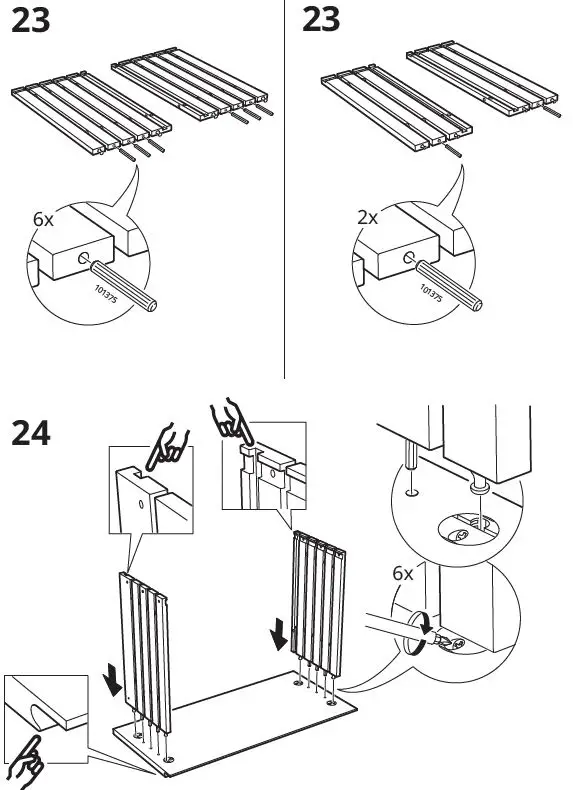 23

6x

101375

23

2x

101375

24

6x