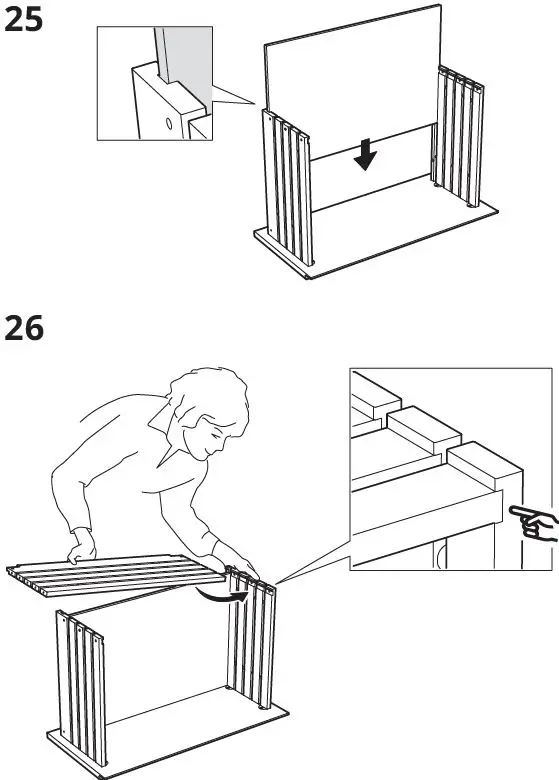 25

26