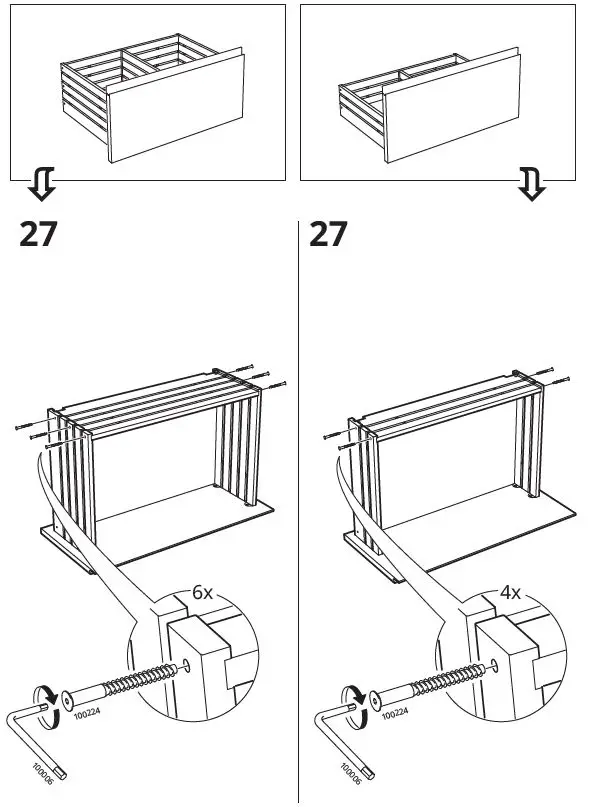 27

6x

100224

100006

27

4x

100224

100006