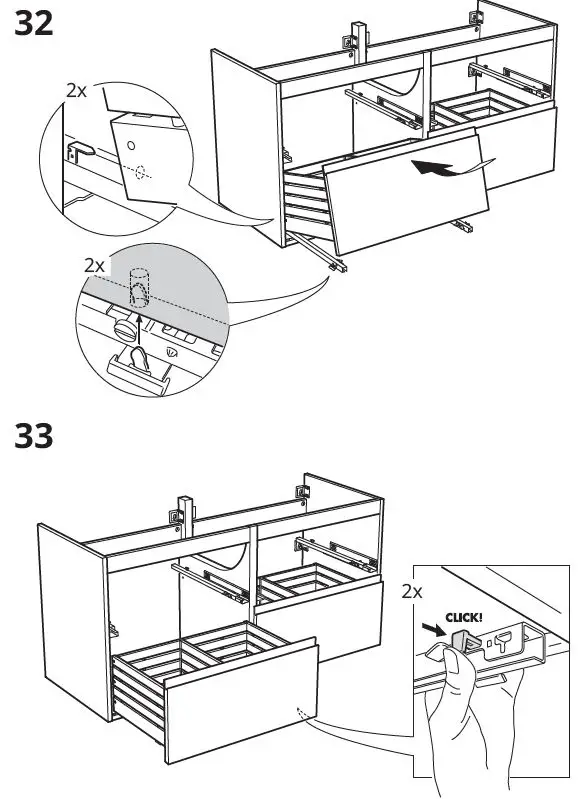 32

2x

2x

33

2x

CLICK!