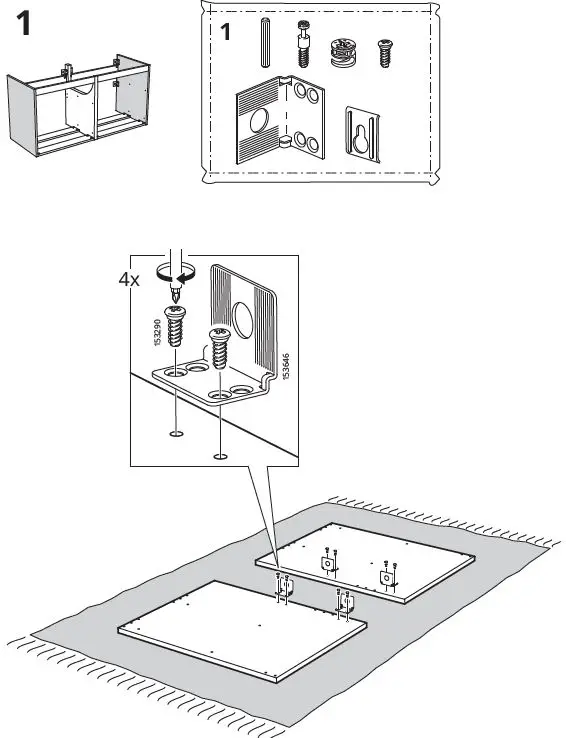 1

1

4x

153290

153646